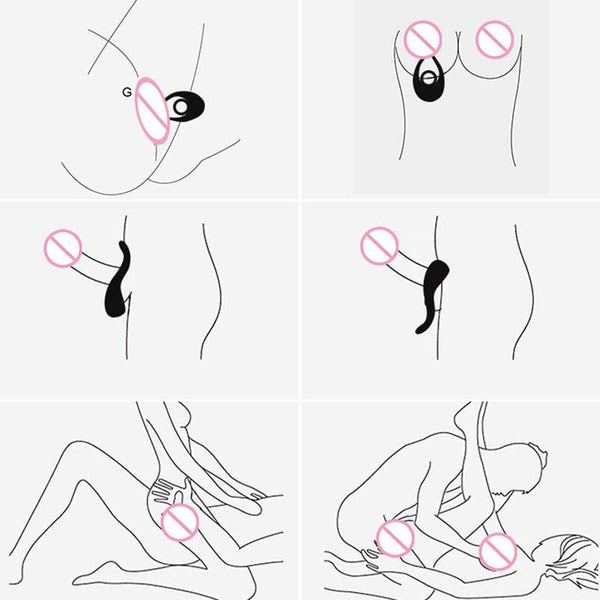 G